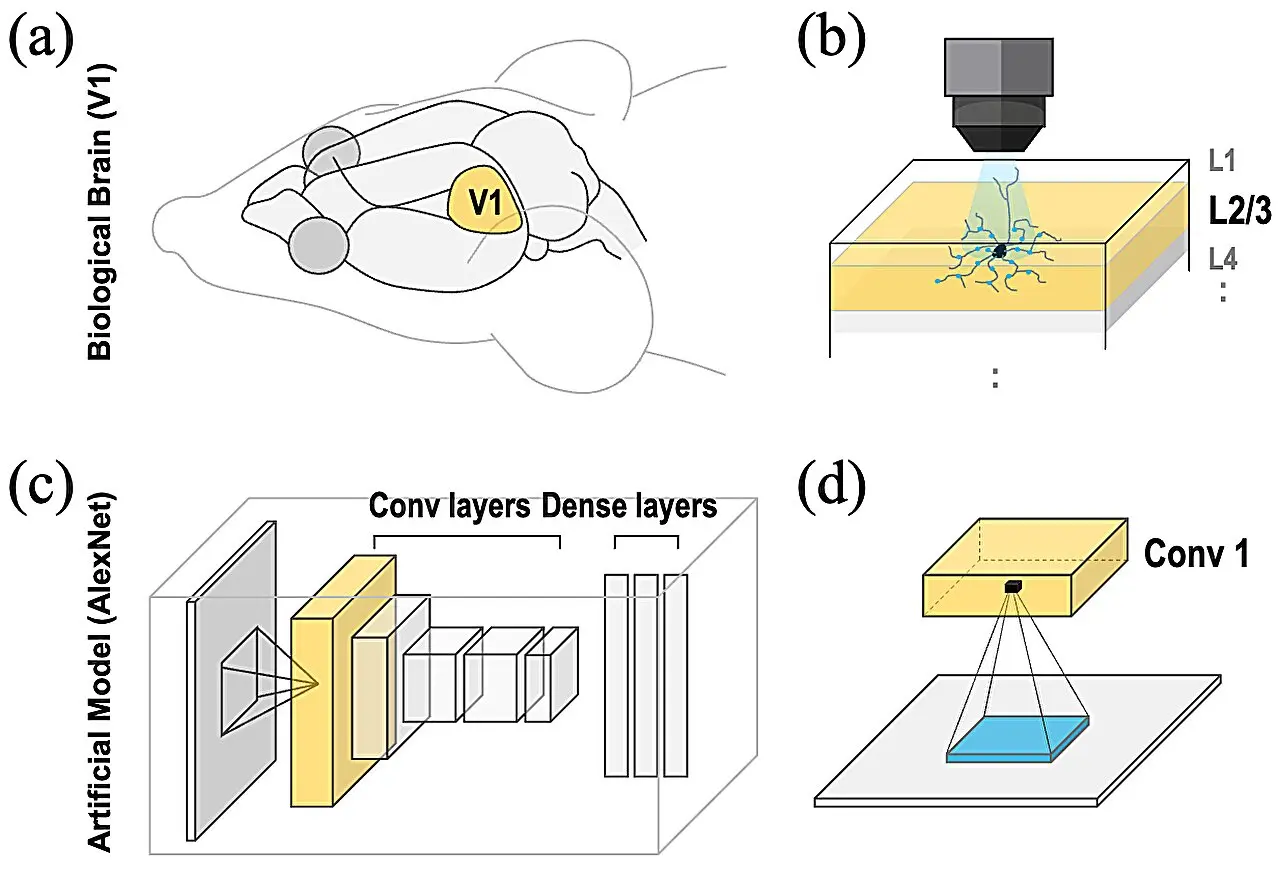 (a)

Biological Brain (V1)

V1

(b)

L1

L2/3

L4

⋮

⋮

(c)

Artificial Model (AlexNet)

Conv layers Dense layers

(d)

Conv 1